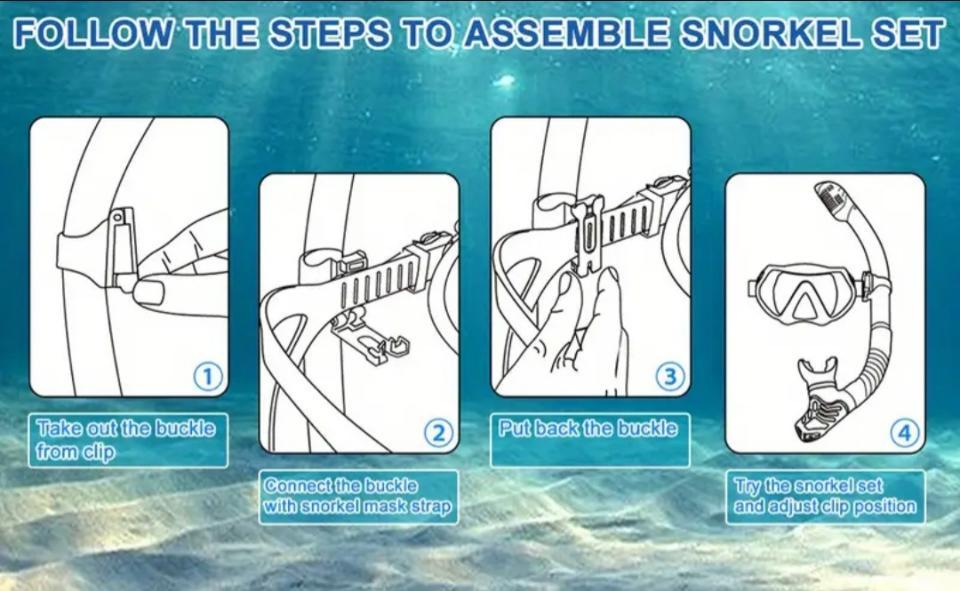 FOLLOW THE STEPS TO ASSEMBLE SNORKEL SET

1

Take out the buckle from clip

2

Connect the buckle with snorkel mask strap

3

Put back the buckle

4

Try the snorkel set and adjust clip position